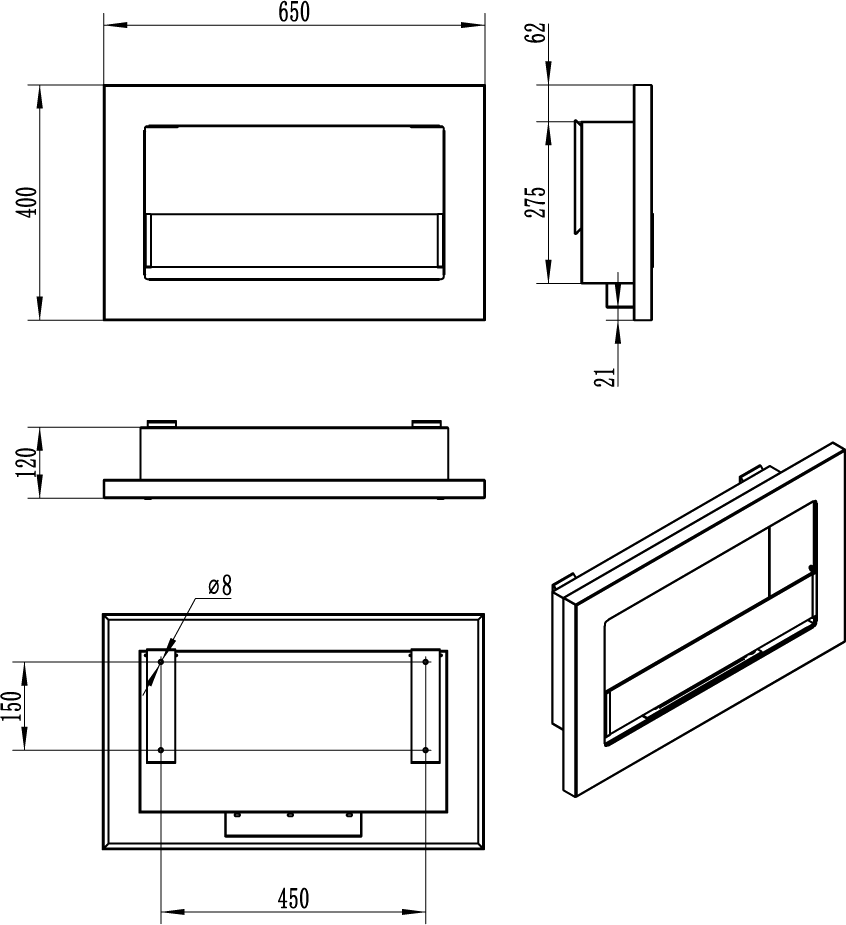 650

400

62

275

21

120

ø8

150

450